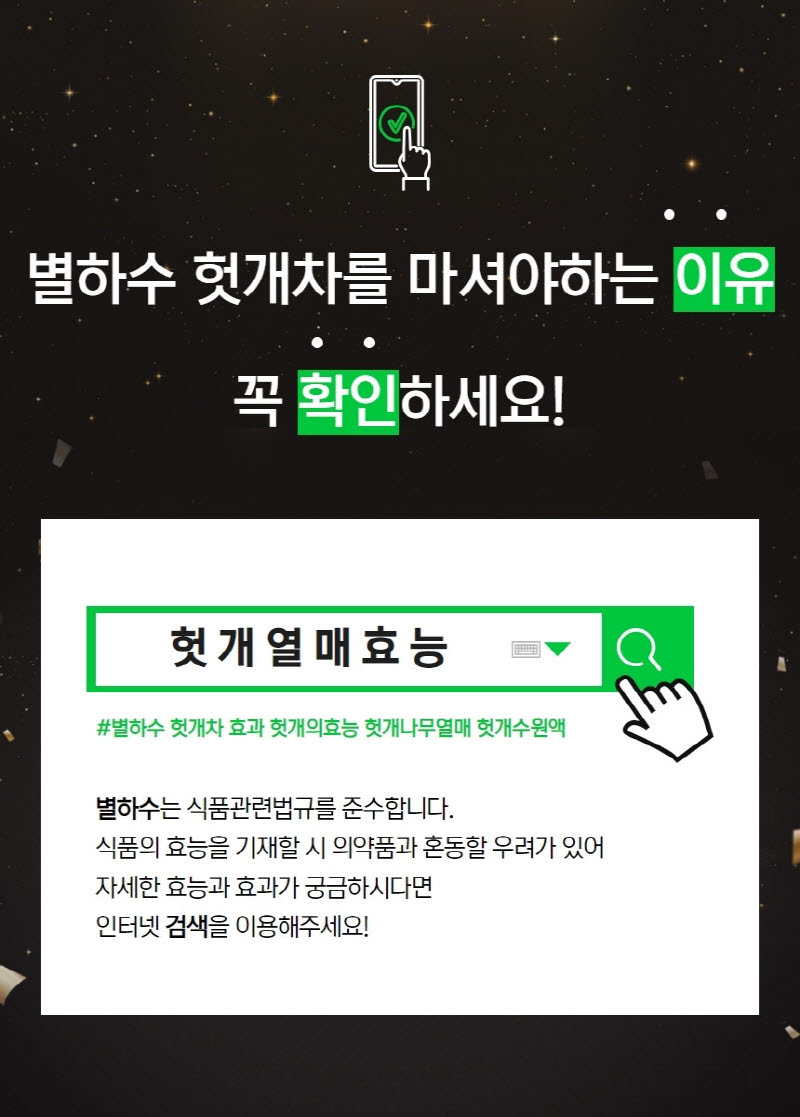 별하수 헛개차를 마셔야하는 이유

꼭 확인하세요!

헛개열매효능

#별하수 헛개차 효과 헛개의효능 헛개나무열매 헛개수원액

별하수는 식품관련법규를 준수합니다.
식품의 효능을 기재할 시 의약품과 혼동할 우려가 있어
자세한 효능과 효과가 궁금하시다면
인터넷 검색을 이용해주세요!