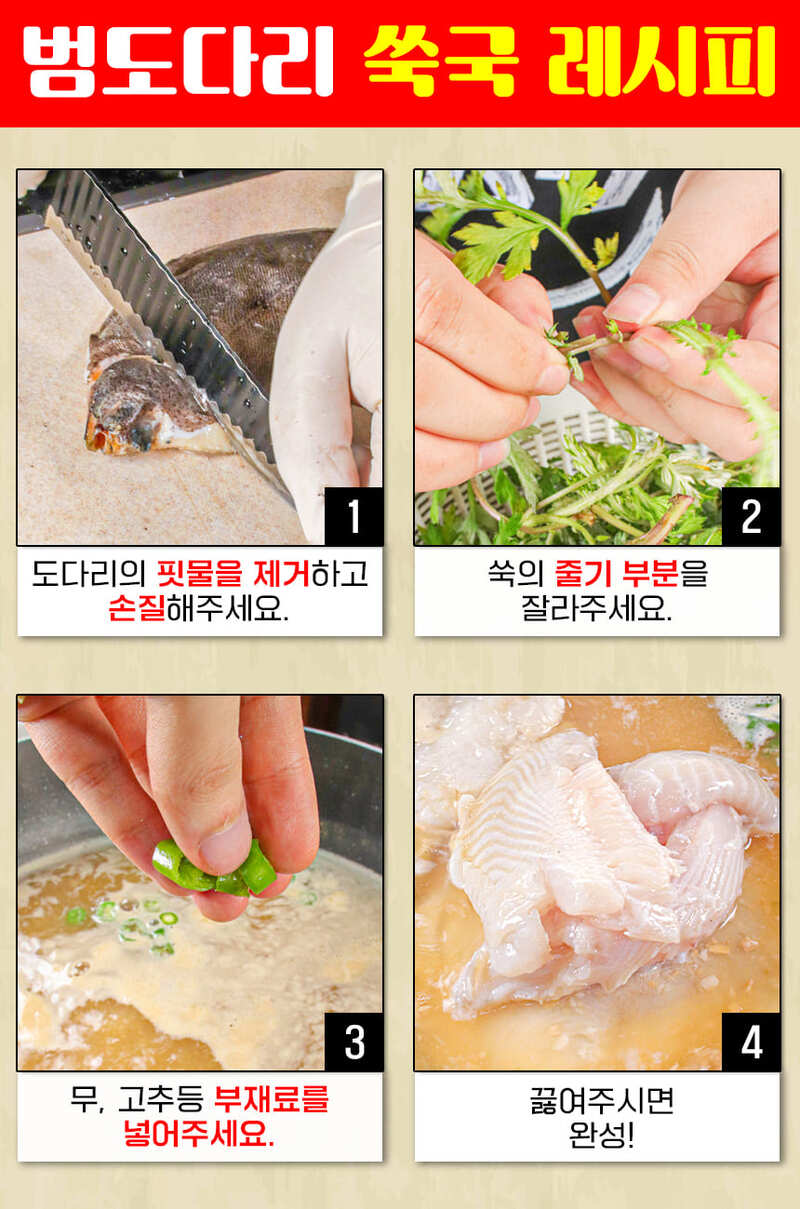 범도다리 쑥국 레시피

1

도다리의 핏물을 제거하고 손질해주세요.

2

쑥의 줄기 부분을 잘라주세요.

3

무, 고추등 부재료를 넣어주세요.

4

끓여주시면 완성!