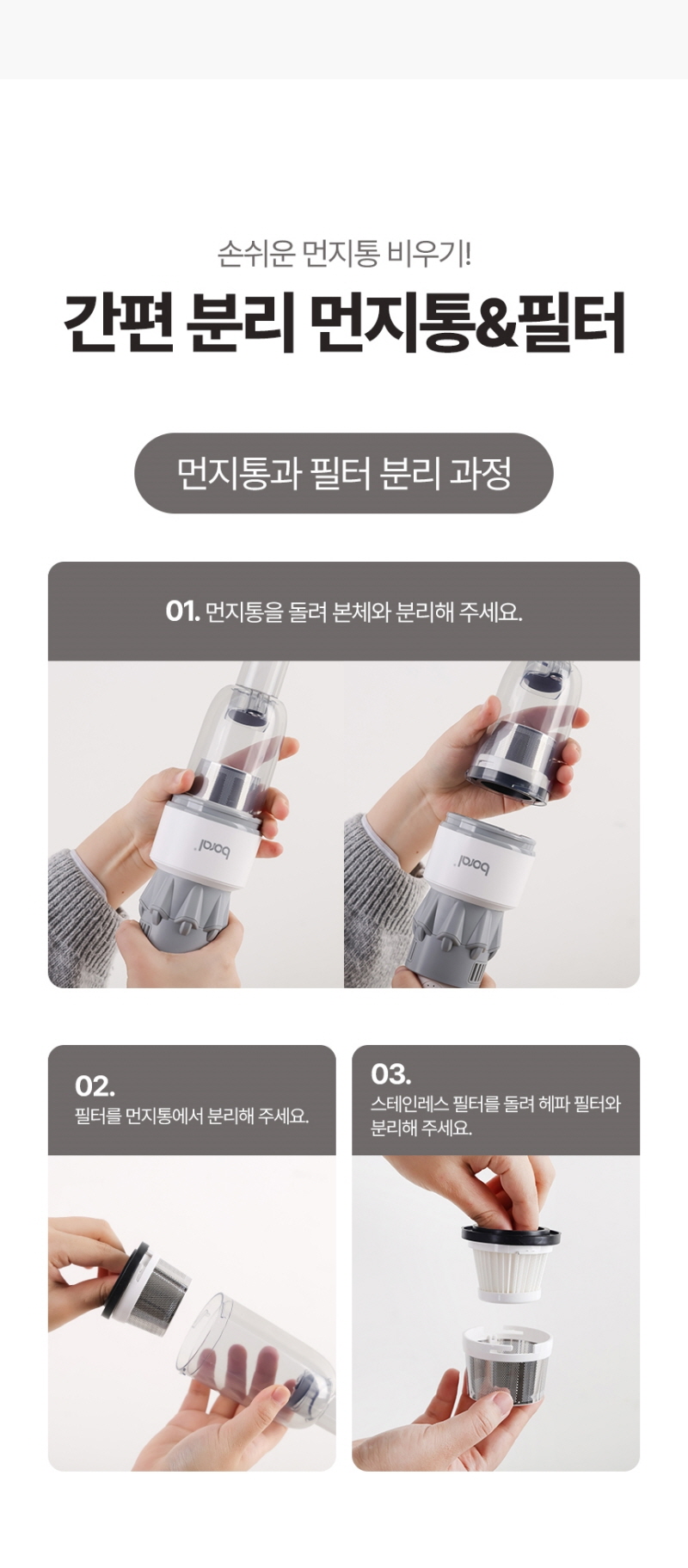 손쉬운 먼지통 비우기!

간편 분리 먼지통&필터

먼지통과 필터 분리 과정

01. 먼지통을 돌려 본체와 분리해 주세요.

boral

boral

02.
필터를 먼지통에서 분리해 주세요.

03.
스테인레스 필터를 돌려 헤파 필터와 분리해 주세요.